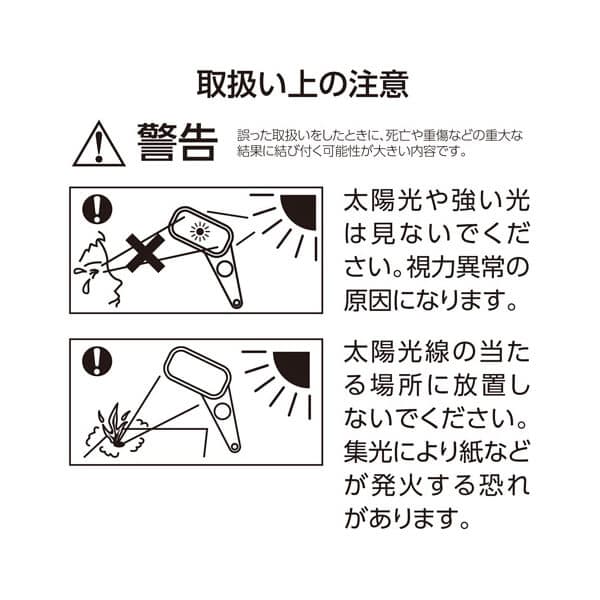 取扱い上の注意

警告 誤った取扱いをしたときに、死亡や重傷などの重大な結果に結び付く可能性が大きい内容です。

太陽光や強い光は見ないでください。視力異常の原因になります。

太陽光線の当たる場所に放置しないでください。集光により紙などが発火する恐れがあります。