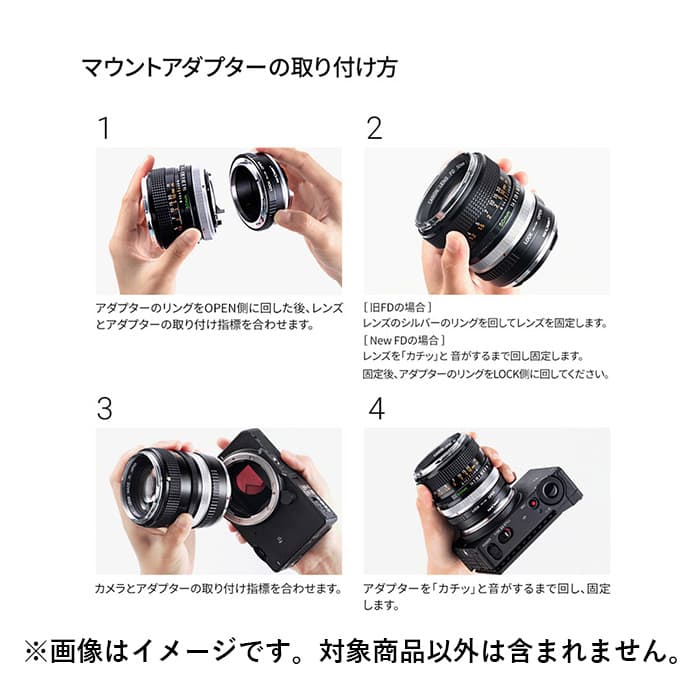 マウントアダプターの取り付け方

1

アダプターのリングをOPEN側に回した後、レンズとアダプターの取り付け指標を合わせます。

2

［旧FDの場合］
レンズのシルバーのリングを回してレンズを固定します。
［New FDの場合］
レンズを「カチッ」と 音がするまで回し固定します。
固定後、アダプターのリングをLOCK側に回してください。

3

カメラとアダプターの取り付け指標を合わせます。

4

アダプターを「カチッ」と音がするまで回し、固定します。

※画像はイメージです。対象商品以外は含まれません。