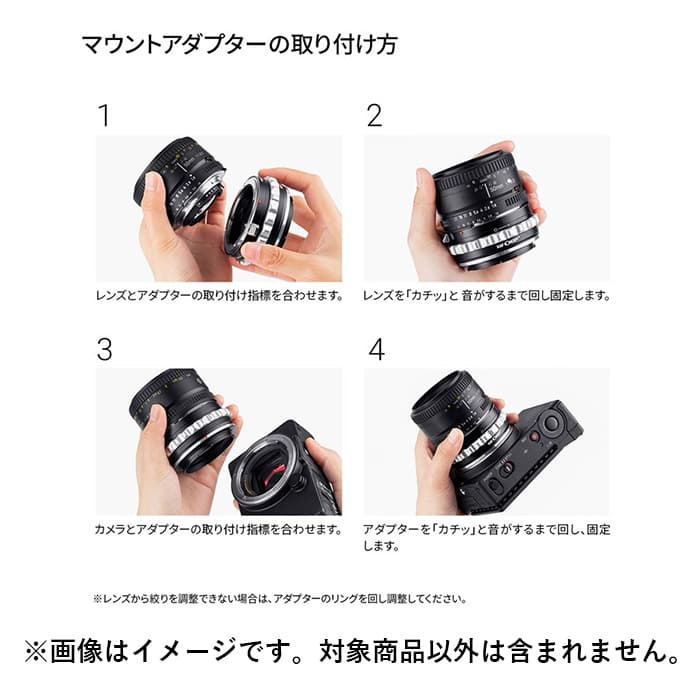 マウントアダプターの取り付け方

1

レンズとアダプターの取り付け指標を合わせます。

2

レンズを「カチッ」と 音がするまで回し固定します。

3

カメラとアダプターの取り付け指標を合わせます。

4

アダプターを「カチッ」と音がするまで回し、固定します。

※レンズから絞りを調整できない場合は、アダプターのリングを回し調整してください。

※画像はイメージです。対象商品以外は含まれません。