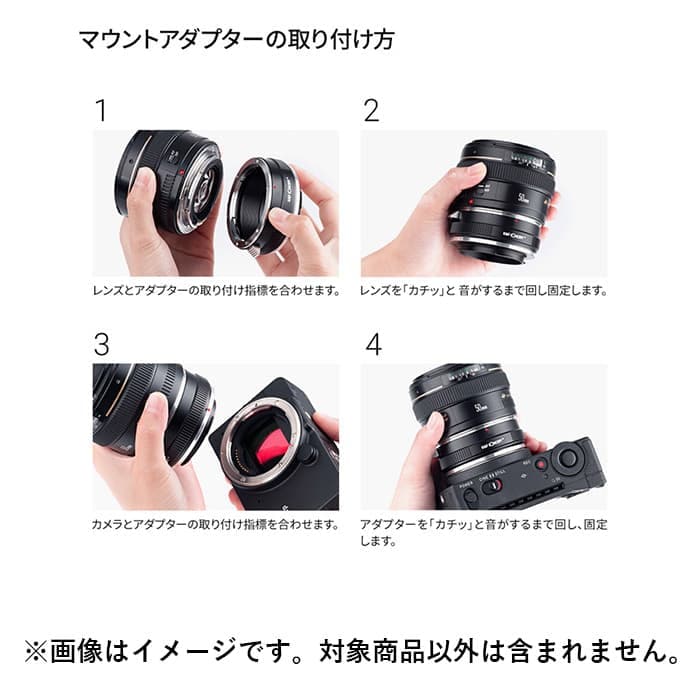 マウントアダプターの取り付け方

1

レンズとアダプターの取り付け指標を合わせます。

2

レンズを「カチッ」と 音がするまで回し固定します。

3

カメラとアダプターの取り付け指標を合わせます。

4

アダプターを「カチッ」と音がするまで回し、固定します。

※画像はイメージです。対象商品以外は含まれません。